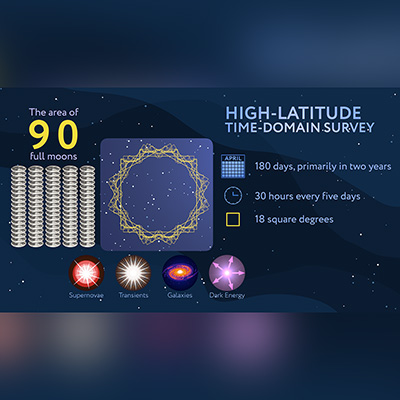 The area of
90
full moons

HIGH-LATITUDE
TIME-DOMAIN SURVEY

APRIL

180 days, primarily in two years

30 hours every five days

18 square degrees

Supernovae

Transients

Galaxies

Dark Energy